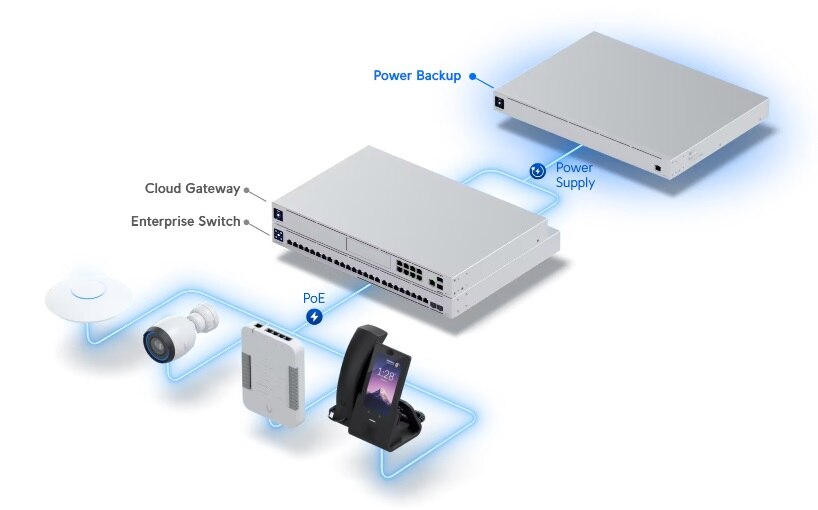 Power Backup

Power Supply

Cloud Gateway

Enterprise Switch

PoE

1:28