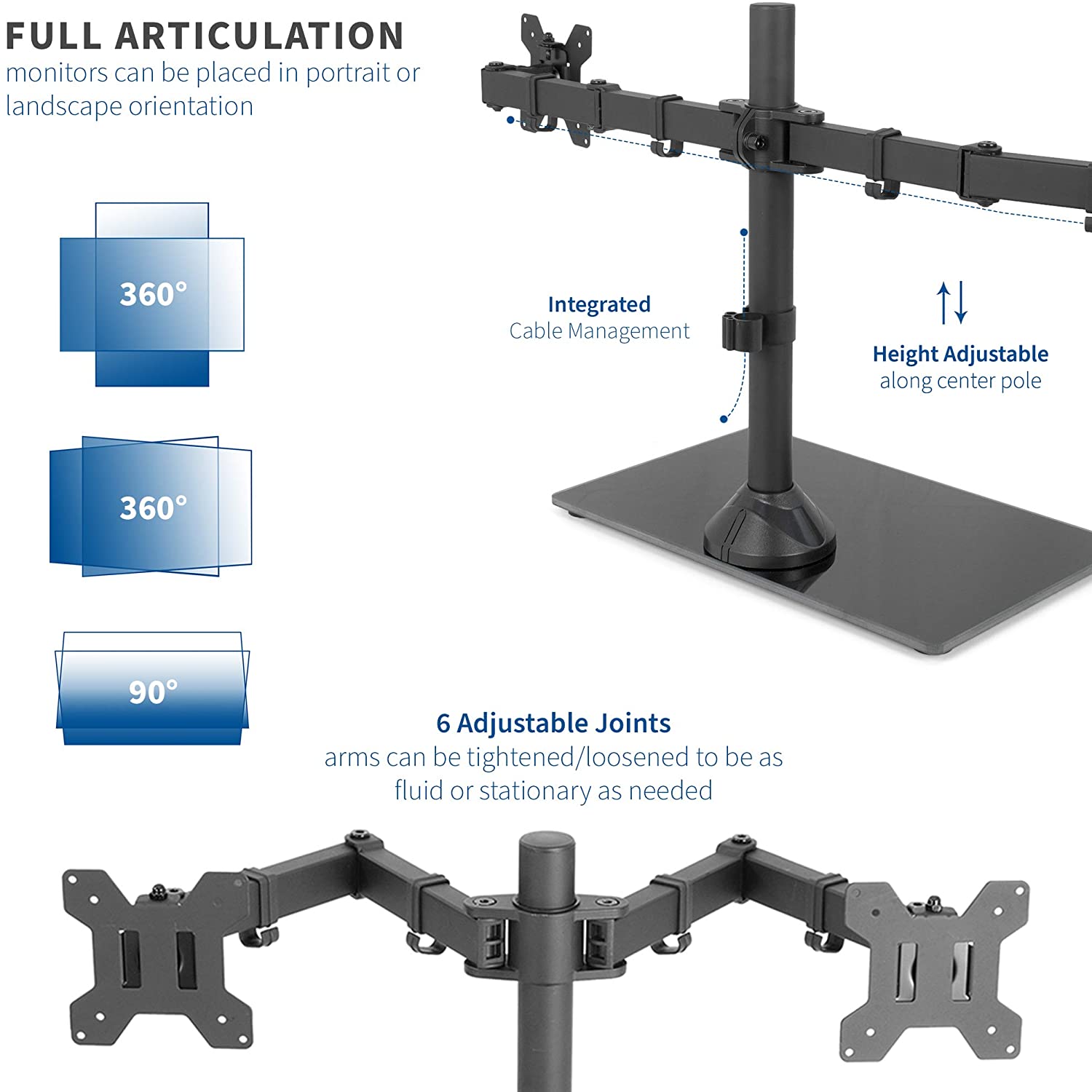 FULL ARTICULATION
monitors can be placed in portrait or landscape orientation

360°

360°

90°

Integrated
Cable Management

Height Adjustable
along center pole

6 Adjustable Joints
arms can be tightened/loosened to be as fluid or stationary as needed