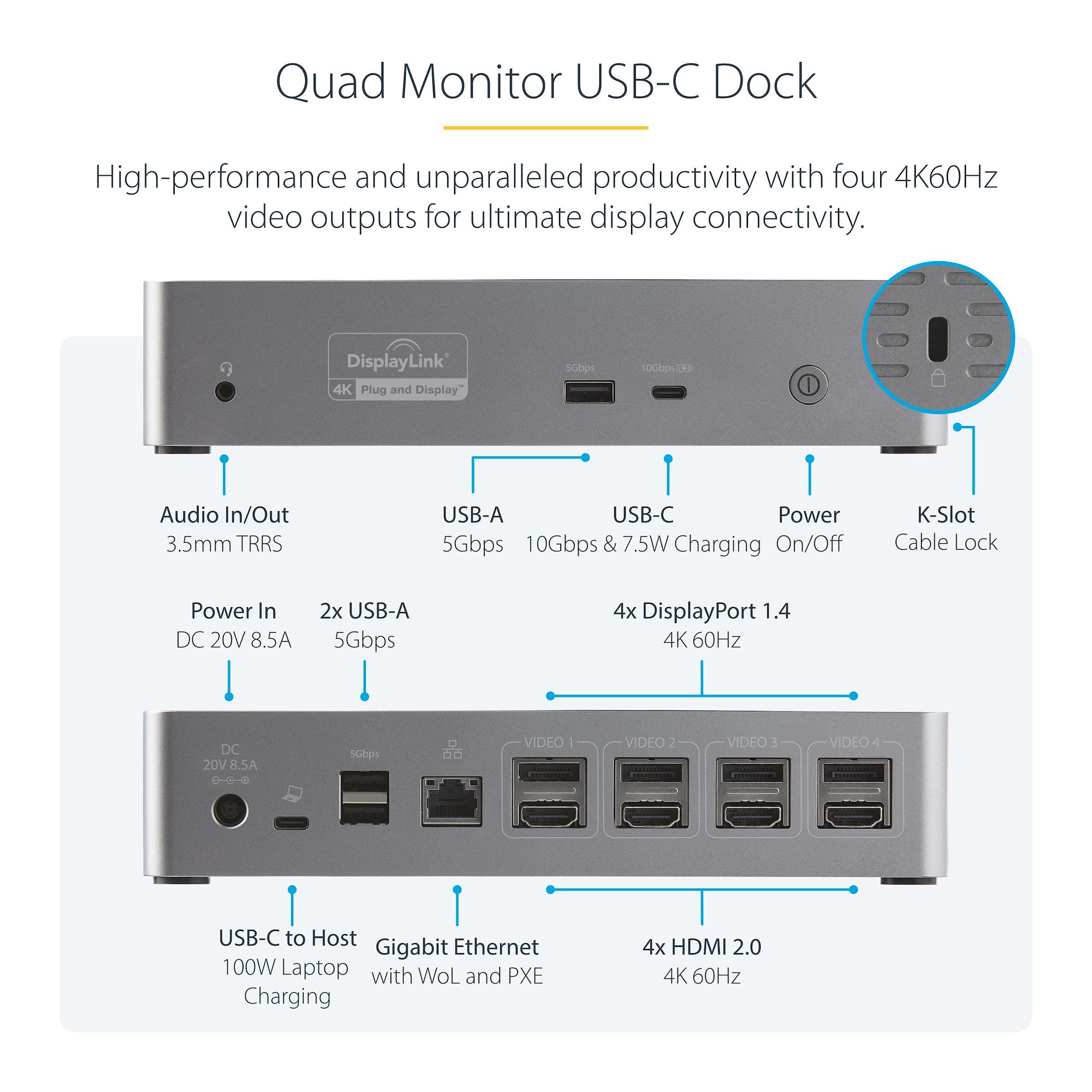 Quad Monitor USB-C Dock

High-performance and unparalleled productivity with four 4K60Hz video outputs for ultimate display connectivity.

DisplayLink®
4K Plug and Display™

5Gbps

10Gbps

Audio In/Out
3.5mm TRRS

USB-A
5Gbps

USB-C
10Gbps & 7.5W Charging

Power
On/Off

K-Slot
Cable Lock

Power In
DC 20V 8.5A

2x USB-A
5Gbps

4x DisplayPort 1.4
4K 60Hz

DC
20V 8.5A

5Gbps

VIDEO 1

VIDEO 2

VIDEO 3

VIDEO 4

USB-C to Host
100W Laptop Charging

Gigabit Ethernet
with WoL and PXE

4x HDMI 2.0
4K 60Hz